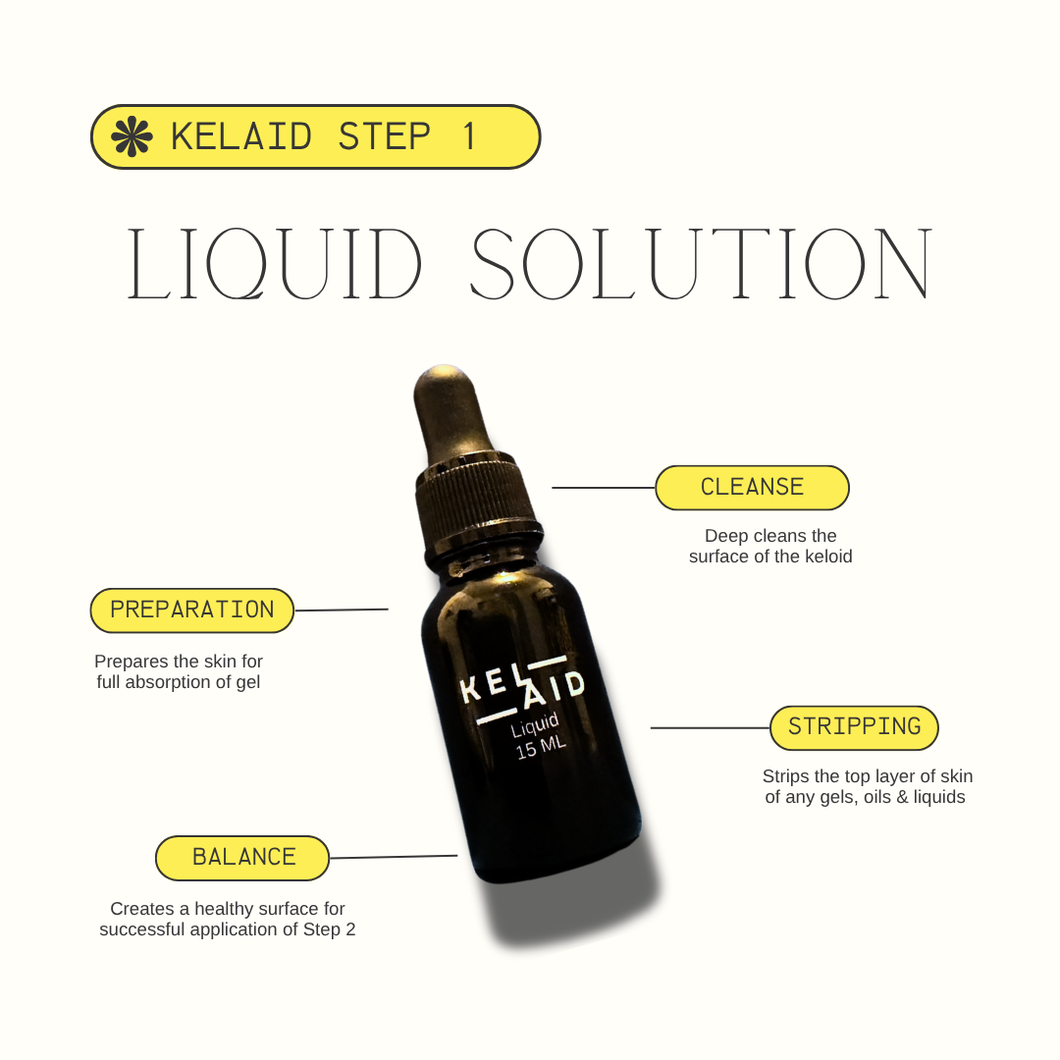 KELAID STEP 1

LIQUID SOLUTION

CLEANSE

Deep cleans the surface of the keloid

PREPARATION

Prepares the skin for full absorption of gel

KEL AID
Liquid
15 ML

STRIPPING

Strips the top layer of skin of any gels, oils & liquids

BALANCE

Creates a healthy surface for successful application of Step 2